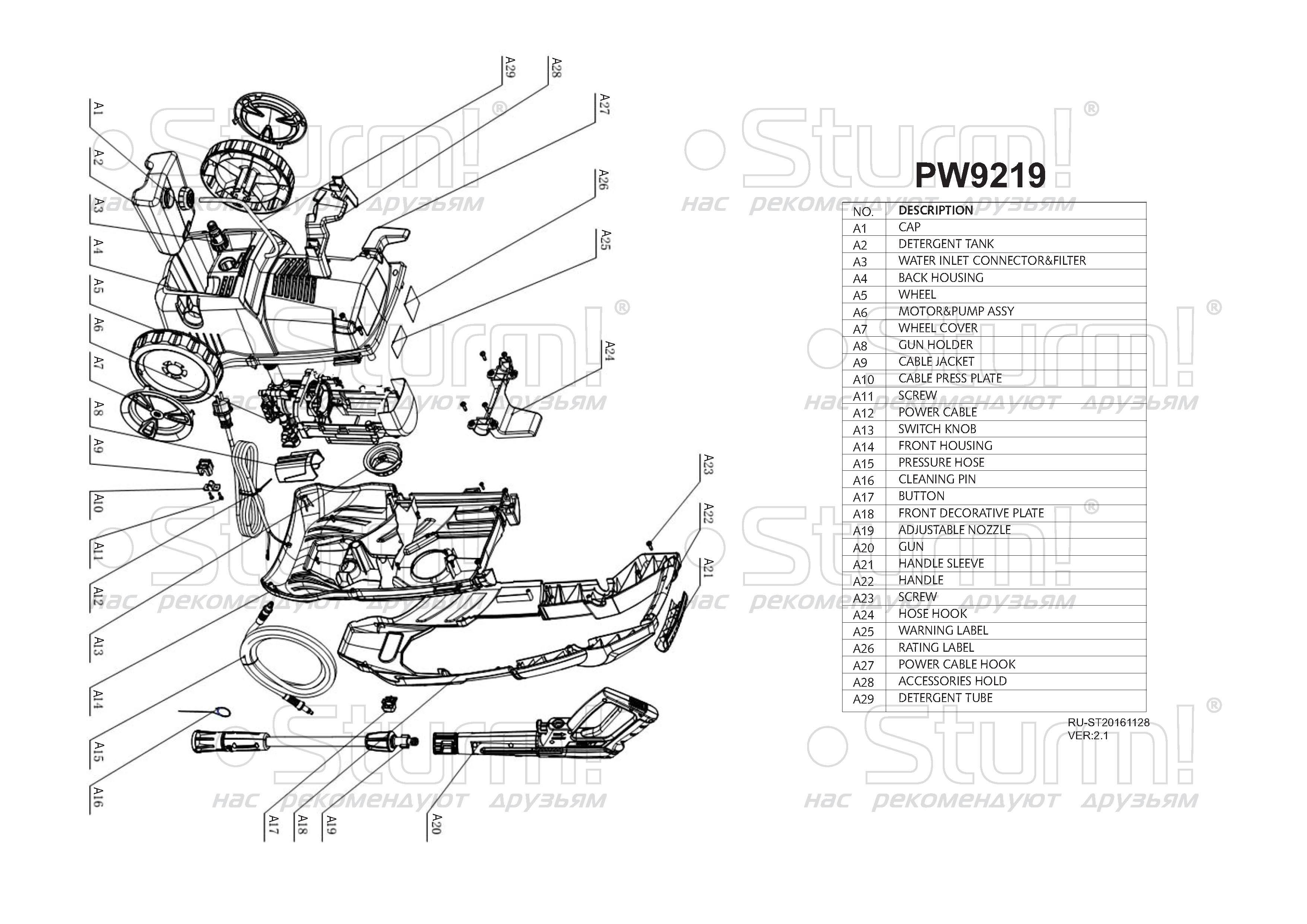 A1
A2
A3
A4
A5
A6
A7
A8
A9
A10
A11
A12
A13
A14
A15
A16
A17
A18
A19
A20
A21
A22
A23
A24
A25
A26
A27
A28
A29

Sturm!®
нас рекомендуют друзьям

PW9219

| NO. | DESCRIPTION |
|---|---|
| A1 | CAP |
| A2 | DETERGENT TANK |
| A3 | WATER INLET CONNECTOR&FILTER |
| A4 | BACK HOUSING |
| A5 | WHEEL |
| A6 | MOTOR&PUMP ASSY |
| A7 | WHEEL COVER |
| A8 | GUN HOLDER |
| A9 | CABLE JACKET |
| A10 | CABLE PRESS PLATE |
| A11 | SCREW |
| A12 | POWER CABLE |
| A13 | SWITCH KNOB |
| A14 | FRONT HOUSING |
| A15 | PRESSURE HOSE |
| A16 | CLEANING PIN |
| A17 | BUTTON |
| A18 | FRONT DECORATIVE PLATE |
| A19 | ADJUSTABLE NOZZLE |
| A20 | GUN |
| A21 | HANDLE SLEEVE |
| A22 | HANDLE |
| A23 | SCREW |
| A24 | HOSE HOOK |
| A25 | WARNING LABEL |
| A26 | RATING LABEL |
| A27 | POWER CABLE HOOK |
| A28 | ACCESSORIES HOLD |
| A29 | DETERGENT TUBE |

RU-ST20161128
VER:2.1